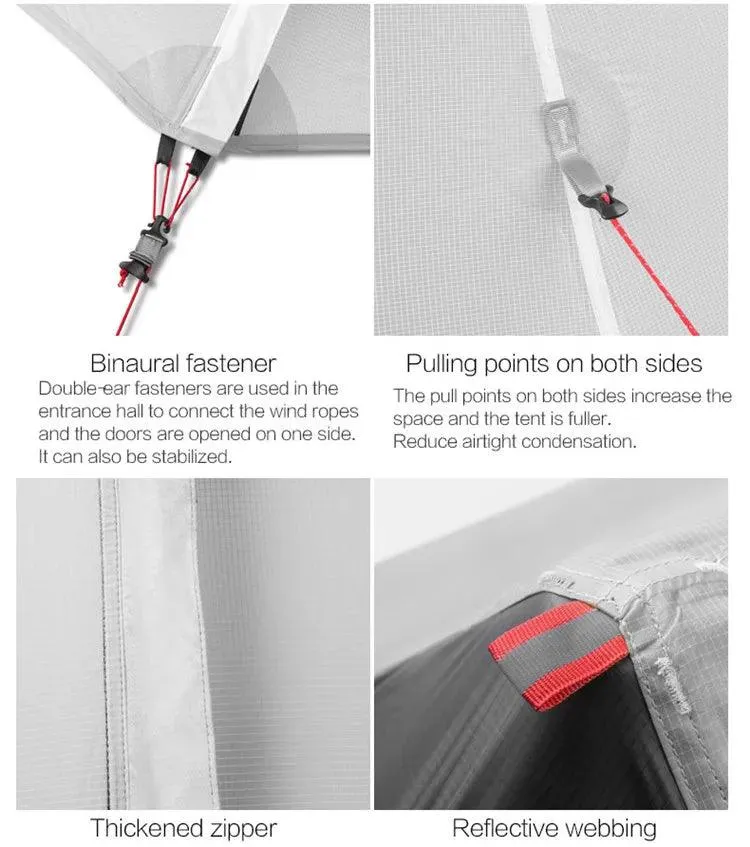 Binaural fastener
Double-ear fasteners are used in the entrance hall to connect the wind ropes and the doors are opened on one side. It can also be stabilized.

Pulling points on both sides
The pull points on both sides increase the space and the tent is fuller.
Reduce airtight condensation.

Thickened zipper

Reflective webbing